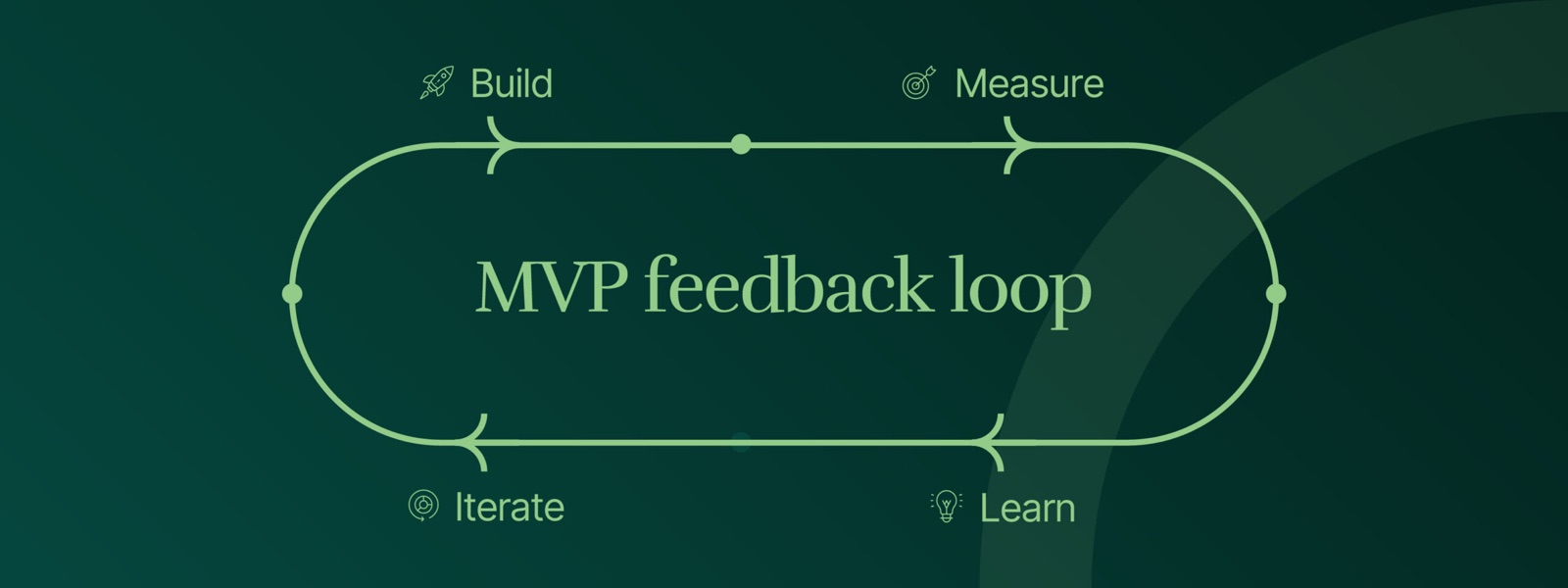 Build

Measure

MVP feedback loop

Iterate

Learn